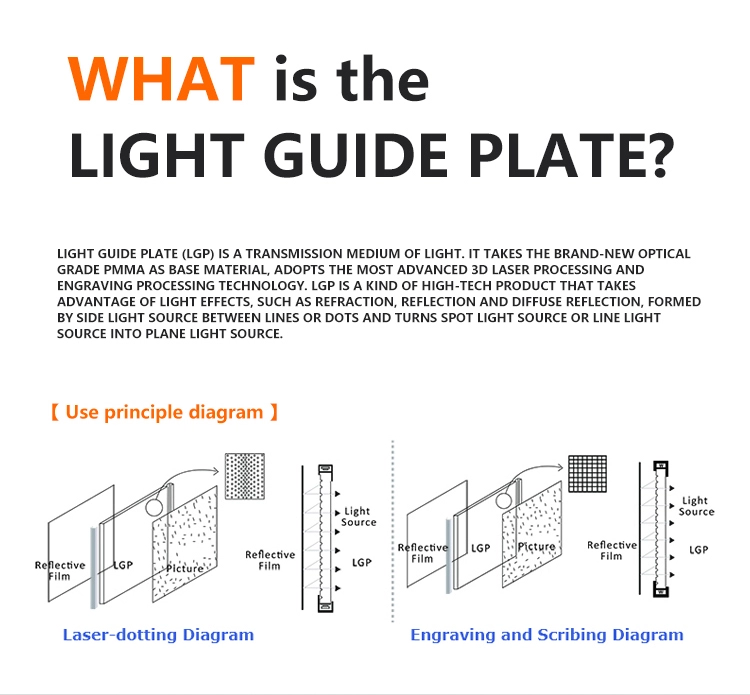 WHAT is the
LIGHT GUIDE PLATE?

LIGHT GUIDE PLATE (LGP) IS A TRANSMISSION MEDIUM OF LIGHT. IT TAKES THE BRAND-NEW OPTICAL GRADE PMMA AS BASE MATERIAL, ADOPTS THE MOST ADVANCED 3D LASER PROCESSING AND ENGRAVING PROCESSING TECHNOLOGY. LGP IS A KIND OF HIGH-TECH PRODUCT THAT TAKES ADVANTAGE OF LIGHT EFFECTS, SUCH AS REFRACTION, REFLECTION AND DIFFUSE REFLECTION, FORMED BY SIDE LIGHT SOURCE BETWEEN LINES OR DOTS AND TURNS SPOT LIGHT SOURCE OR LINE LIGHT SOURCE INTO PLANE LIGHT SOURCE.

【 Use principle diagram 】

Reflective Film
LGP
Picture
Reflective Film
Light Source
LGP

Laser-dotting Diagram

Reflective Film
LGP
Picture
Reflective Film
Light Source
LGP

Engraving and Scribing Diagram