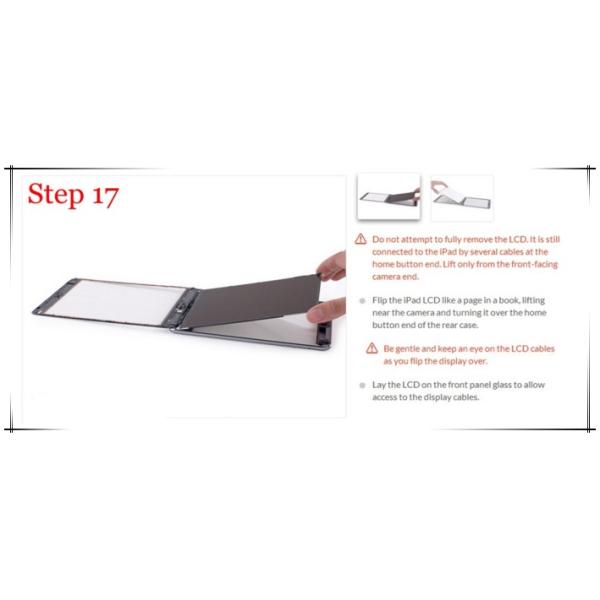 Step 17

Do not attempt to fully remove the LCD. It is still connected to the iPad by several cables at the home button end. Lift only from the front-facing camera end.

Flip the iPad LCD like a page in a book, lifting near the camera and turning it over the home button end of the rear case.

Be gentle and keep an eye on the LCD cables as you flip the display over.

Lay the LCD on the front panel glass to allow access to the display cables.