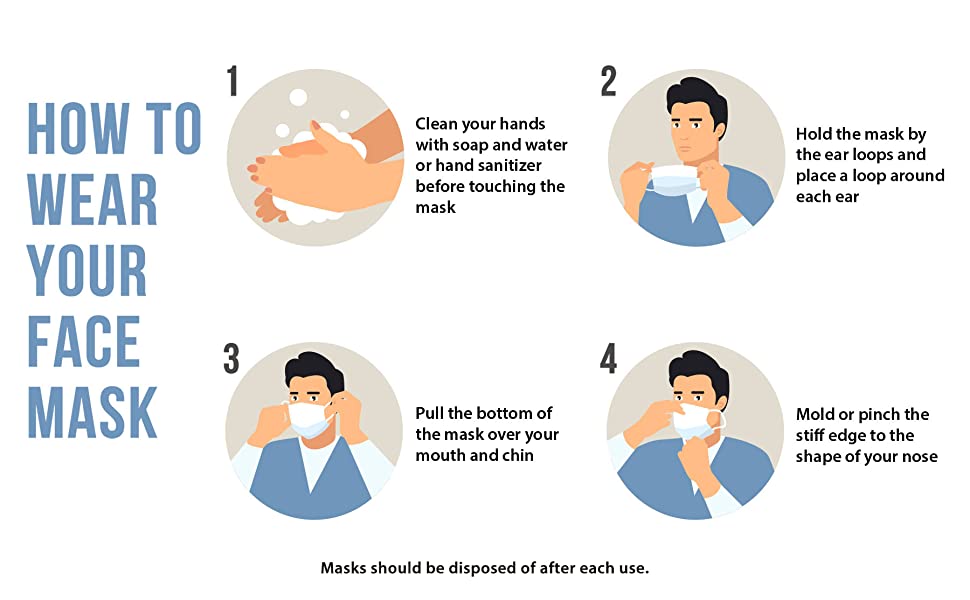 HOW TO WEAR YOUR FACE MASK

1
Clean your hands with soap and water or hand sanitizer before touching the mask

2
Hold the mask by the ear loops and place a loop around each ear

3
Pull the bottom of the mask over your mouth and chin

4
Mold or pinch the stiff edge to the shape of your nose

Masks should be disposed of after each use.