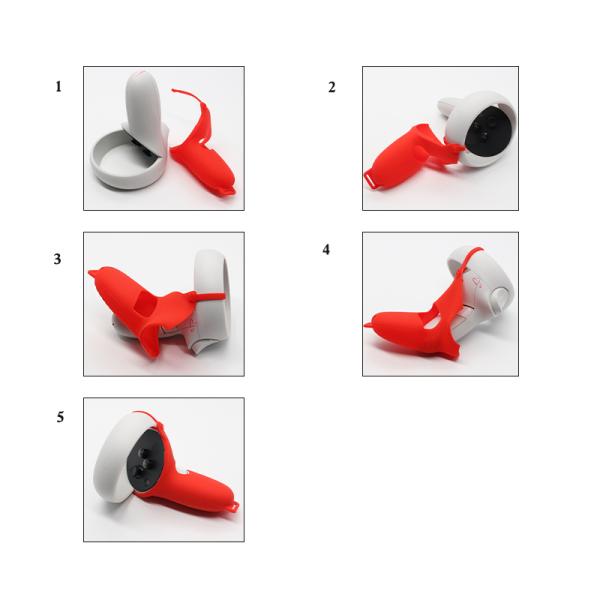 1

2

3

4

5