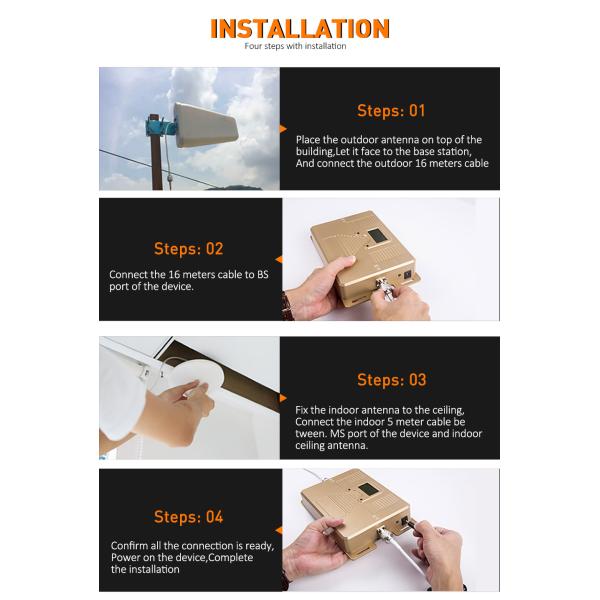 INSTALLATION
Four steps with installation

Steps: 01
Place the outdoor antenna on top of the building,Let it face to the base station, And connect the outdoor 16 meters cable

Steps: 02
Connect the 16 meters cable to BS port of the device.

Steps: 03
Fix the indoor antenna to the ceiling, Connect the indoor 5 meter cable be tween. MS port of the device and indoor ceiling antenna.

Steps: 04
Confirm all the connection is ready, Power on the device,Complete the installation