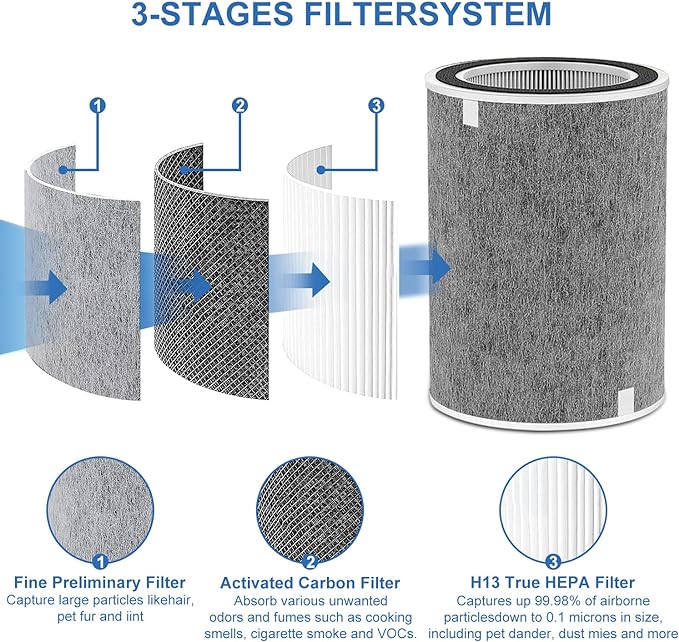 3-STAGES FILTERSYSTEM

1

2

3

1

Fine Preliminary Filter
Capture large particles likehair, pet fur and iint

2

Activated Carbon Filter
Absorb various unwanted odors and fumes such as cooking smells, cigarette smoke and VOCs.

3

H13 True HEPA Filter
Captures up 99.98% of airborne particlesdown to 0.1 microns in size, including pet dander, dust mies and more