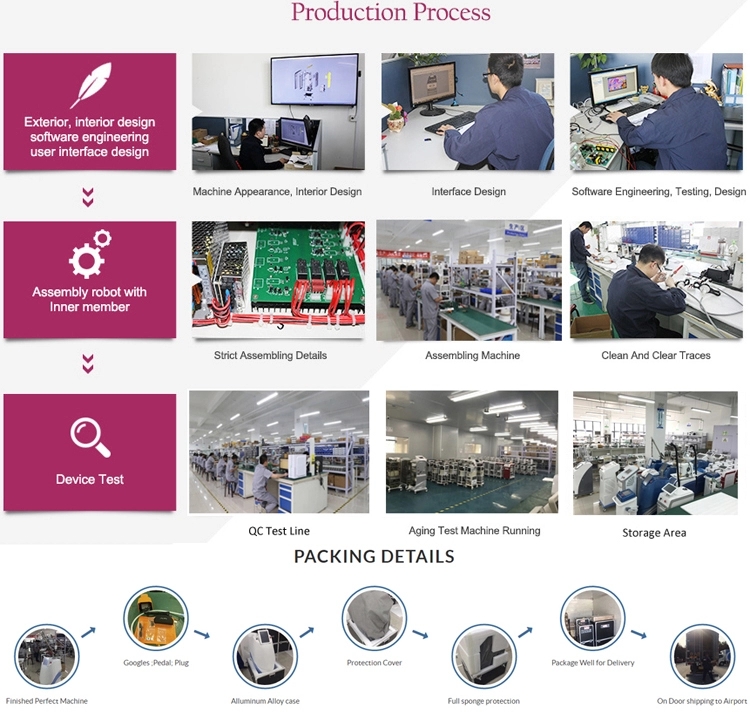 Production Process

Exterior, interior design software engineering user interface design

Machine Appearance, Interior Design

Interface Design

Software Engineering, Testing, Design

Assembly robot with Inner member

Strict Assembling Details

Assembling Machine

Clean And Clear Traces

Device Test

QC Test Line

Aging Test Machine Running

Storage Area

PACKING DETAILS

Finished Perfect Machine

Googles ;Pedal; Plug

Alluminum Alloy case

Protection Cover

Full sponge protection

Package Well for Delivery

On Door shipping to Airport