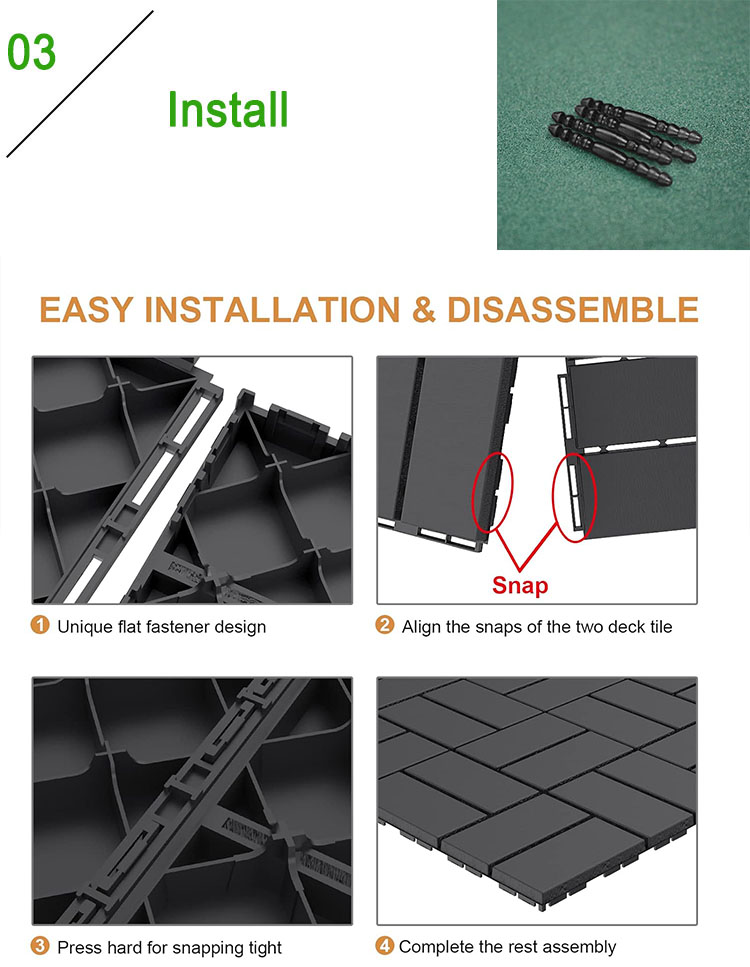 03

Install

EASY INSTALLATION & DISASSEMBLE

Snap

1 Unique flat fastener design

2 Align the snaps of the two deck tile

3 Press hard for snapping tight

4 Complete the rest assembly