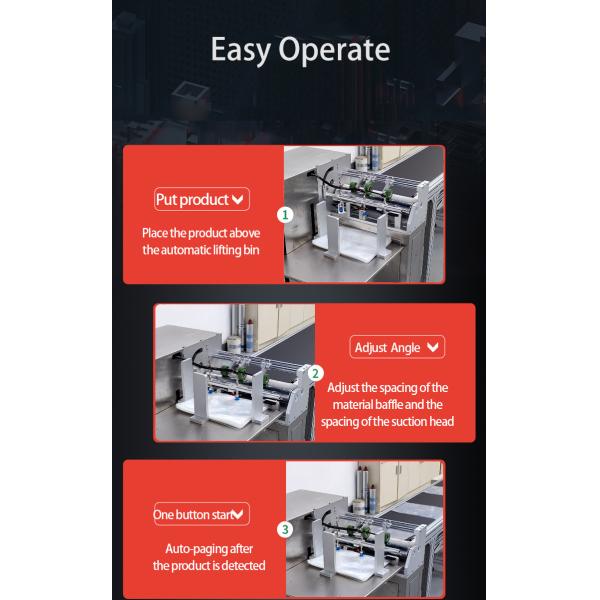 Easy Operate

Put product

1

Place the product above the automatic lifting bin

Adjust Angle

2

Adjust the spacing of the material baffle and the spacing of the suction head

One button start

3

Auto-paging after the product is detected