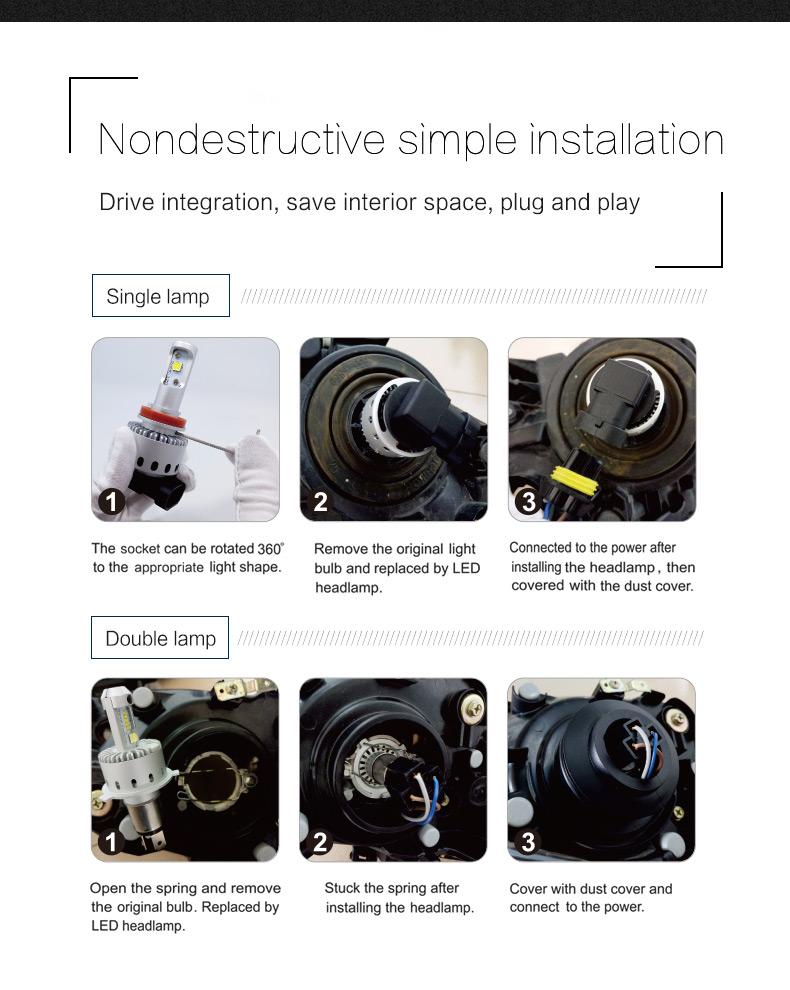 Nondestructive simple installation

Drive integration, save interior space, plug and play

Single lamp

1

The socket can be rotated 360° to the appropriate light shape.

2

Remove the original light bulb and replaced by LED headlamp.

3

Connected to the power after installing the headlamp, then covered with the dust cover.

Double lamp

1

Open the spring and remove the original bulb. Replaced by LED headlamp.

2

Stuck the spring after installing the headlamp.

3

Cover with dust cover and connect to the power.