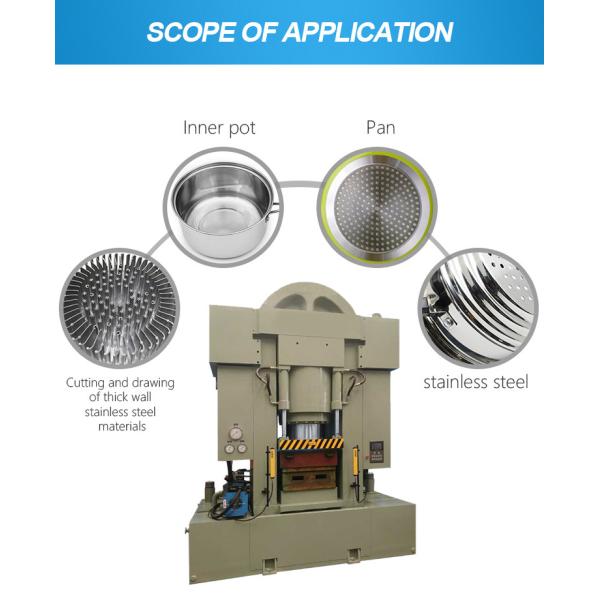 SCOPE OF APPLICATION

Inner pot

Pan

Cutting and drawing of thick wall stainless steel materials

stainless steel