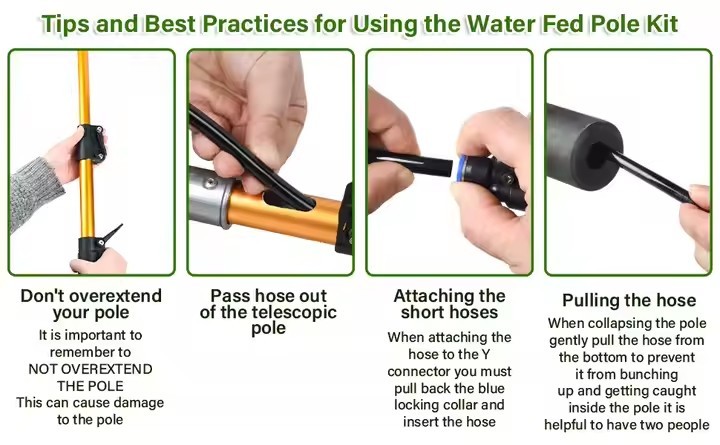 Tips and Best Practices for Using the Water Fed Pole Kit

Don't overextend your pole

It is important to remember to NOT OVEREXTEND THE POLE This can cause damage to the pole

Pass hose out of the telescopic pole

Attaching the short hoses

When attaching the hose to the Y connector you must pull back the blue locking collar and insert the hose

Pulling the hose

When collapsing the pole gently pull the hose from the bottom to prevent it from bunching up and getting caught inside the pole it is helpful to have two people