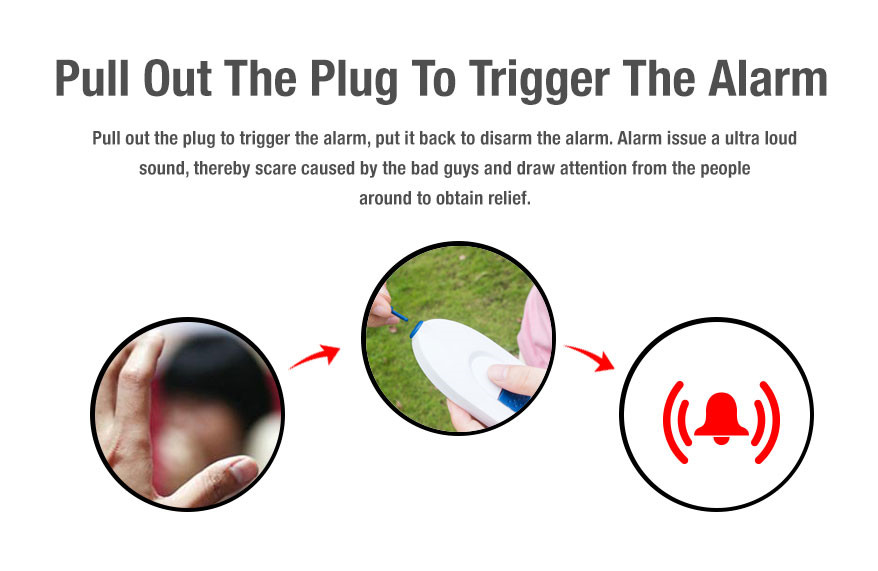 Pull Out The Plug To Trigger The Alarm

Pull out the plug to trigger the alarm, put it back to disarm the alarm. Alarm issue a ultra loud sound, thereby scare caused by the bad guys and draw attention from the people around to obtain relief.