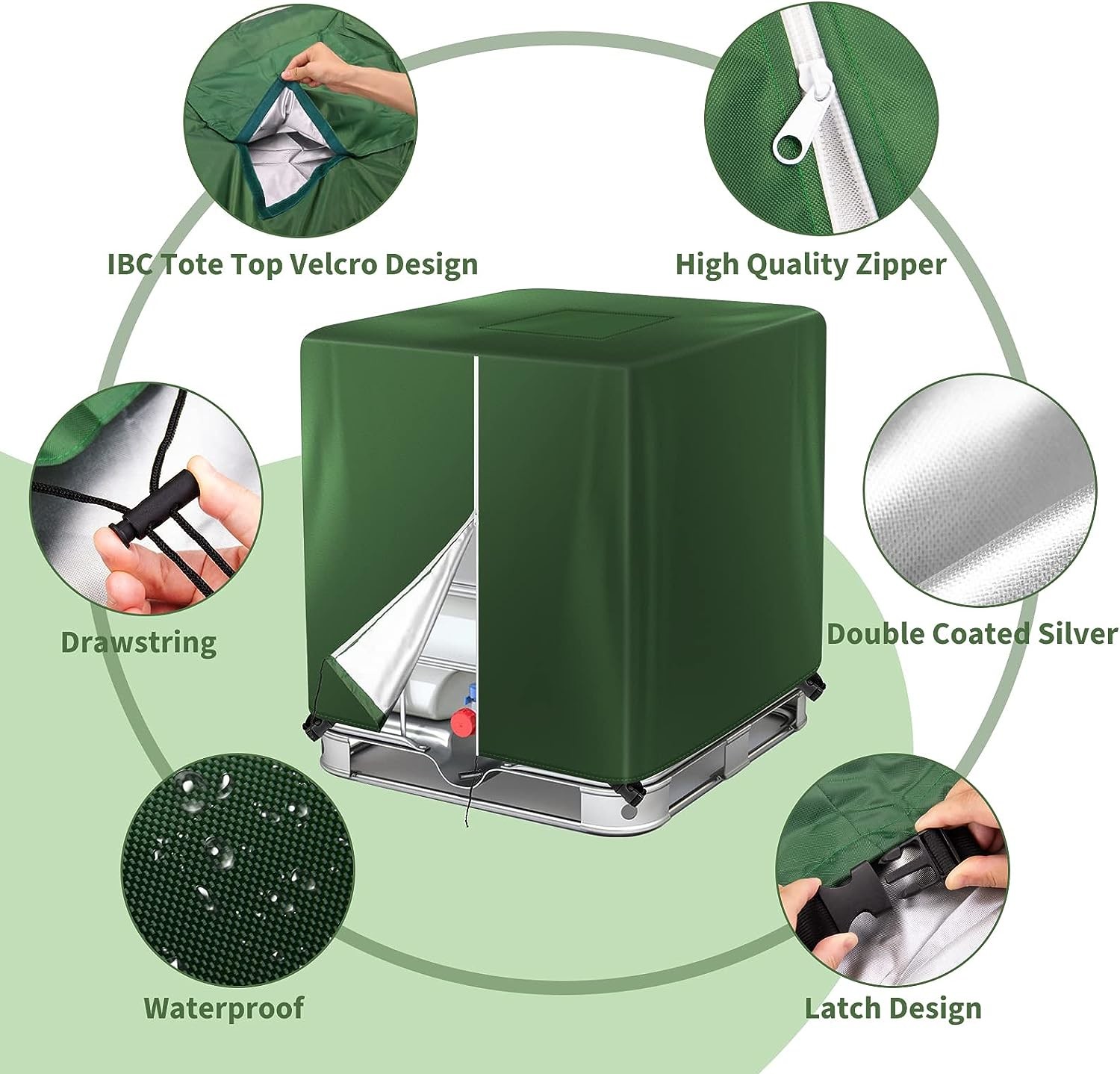 IBC Tote Top Velcro Design

High Quality Zipper

Drawstring

Double Coated Silver

Waterproof

Latch Design