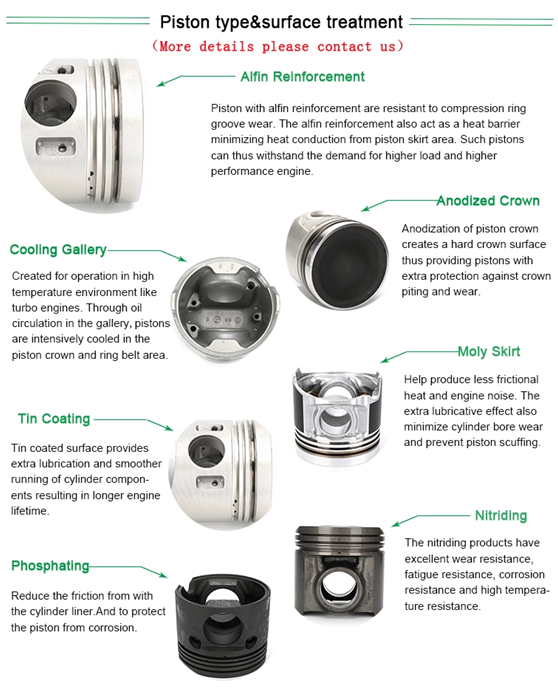 Piston type&surface treatment

(More details please contact us)

Alfin Reinforcement

Piston with alfin reinforcement are resistant to compression ring groove wear. The alfin reinforcement also act as a heat barrier minimizing heat conduction from piston skirt area. Such pistons can thus withstand the demand for higher load and higher performance engine.

Anodized Crown

Anodization of piston crown creates a hard crown surface thus providing pistons with extra protection against crown piting and wear.

Cooling Gallery

Created for operation in high temperature environment like turbo engines. Through oil circulation in the gallery, pistons are intensively cooled in the piston crown and ring belt area.

Moly Skirt

Help produce less frictional heat and engine noise. The extra lubricative effect also minimize cylinder bore wear and prevent piston scuffing.

Tin Coating

Tin coated surface provides extra lubrication and smoother running of cylinder components resulting in longer engine lifetime.

Nitriding

The nitriding products have excellent wear resistance, fatigue resistance, corrosion resistance and high temperature resistance.

Phosphating

Reduce the friction from with the cylinder liner.And to protect the piston from corrosion.