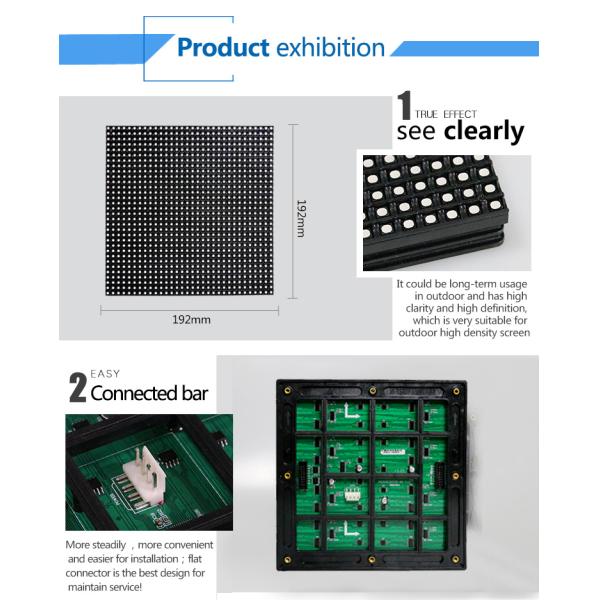 Product exhibition

192mm

192mm

1 TRUE EFFECT
see clearly

It could be long-term usage in outdoor and has high clarity and high definition, which is very suitable for outdoor high density screen

2 EASY
Connected bar

More steadily , more convenient and easier for installation ; flat connector is the best design for maintain service!