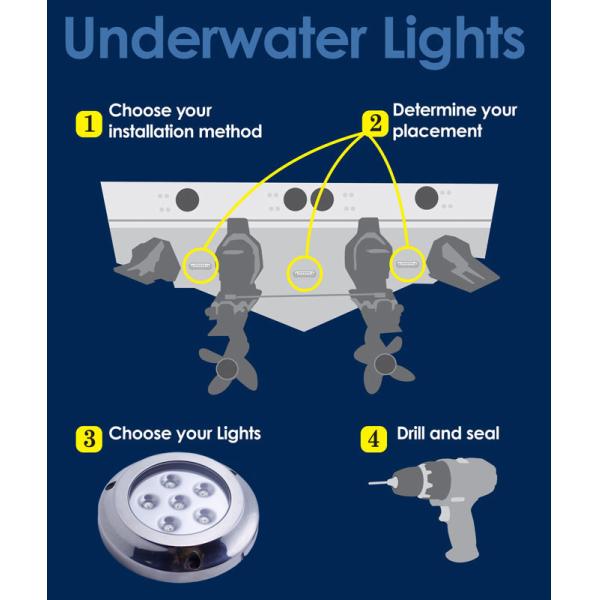 Underwater Lights

1 Choose your installation method

2 Determine your placement

3 Choose your Lights

4 Drill and seal