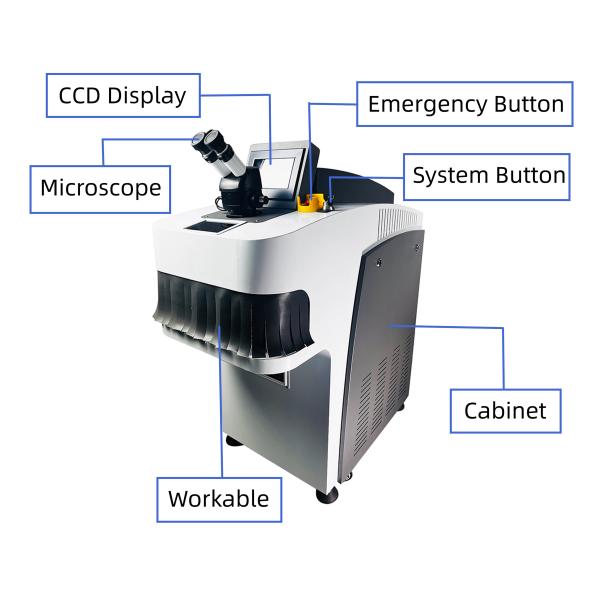 CCD Display

Emergency Button

Microscope

System Button

Cabinet

Workable