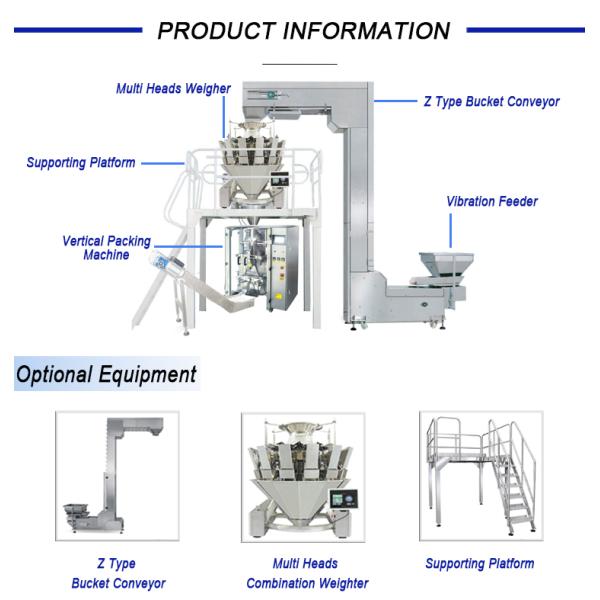 PRODUCT INFORMATION

Multi Heads Weigher

Z Type Bucket Conveyor

Supporting Platform

Vibration Feeder

Vertical Packing Machine

Optional Equipment

Z Type Bucket Conveyor

Multi Heads Combination Weighter

Supporting Platform