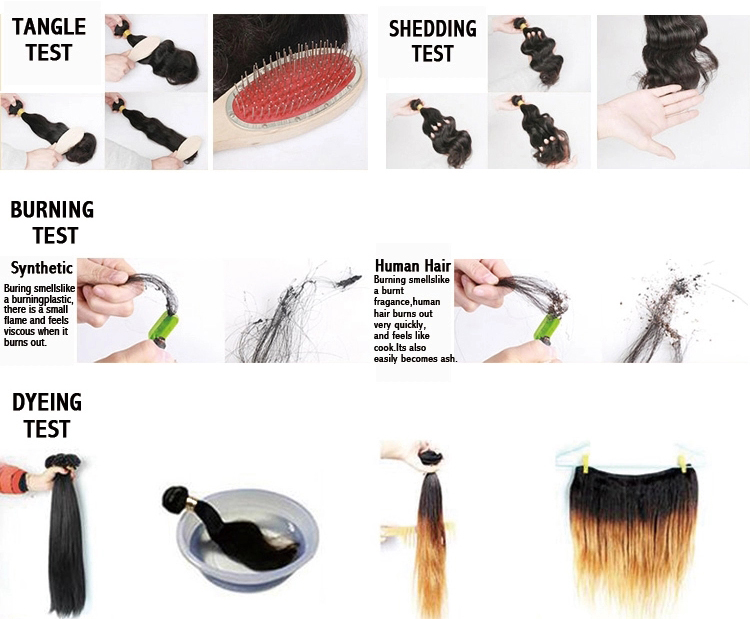 TANGLE TEST

SHEDDING TEST

BURNING TEST

Synthetic

Buring smellslike a burningplastic, there is a small flame and feels viscous when it burns out.

Human Hair

Burning smellslike a burnt fragance,human hair burns out very quickly, and feels like cook.Its also easily becomes ash.

DYEING TEST