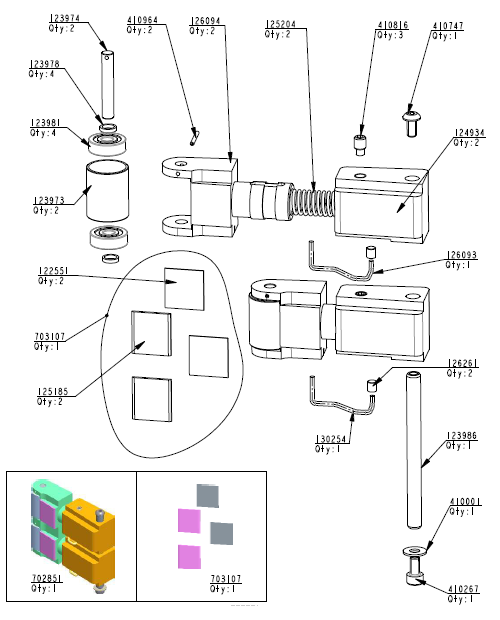 123974
Qty:2

410964
Qty:2

126094
Qty:2

125204
Qty:2

410816
Qty:3

410747
Qty:1

123978
Qty:4

123981
Qty:4

124934
Qty:2

123973
Qty:2

126093
Qty:1

122551
Qty:2

703107
Qty:1

126261
Qty:2

125185
Qty:2

130254
Qty:1

123986
Qty:1

410001
Qty:1

410267
Qty:1

702851
Qty:1

703107
Qty:1