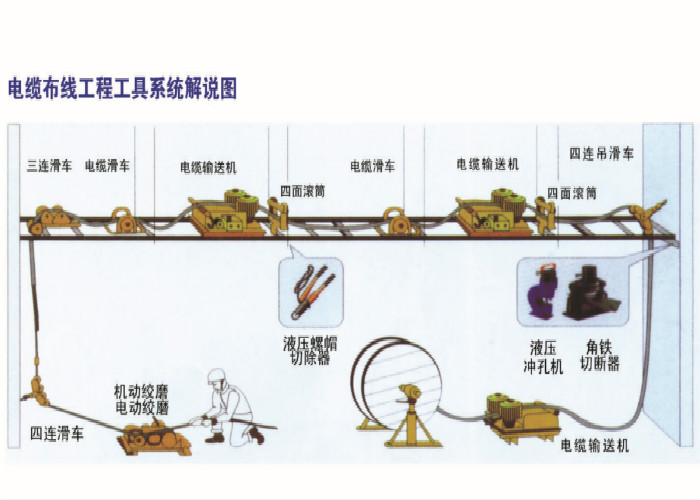 电缆布线工程工具系统解说图

三连滑车

电缆滑车

电缆输送机

四面滚筒

电缆滑车

电缆输送机

四面滚筒

四连吊滑车

液压螺帽切除器

液压冲孔机

角铁切断器

机动绞磨
电动绞磨

四连滑车

电缆输送机