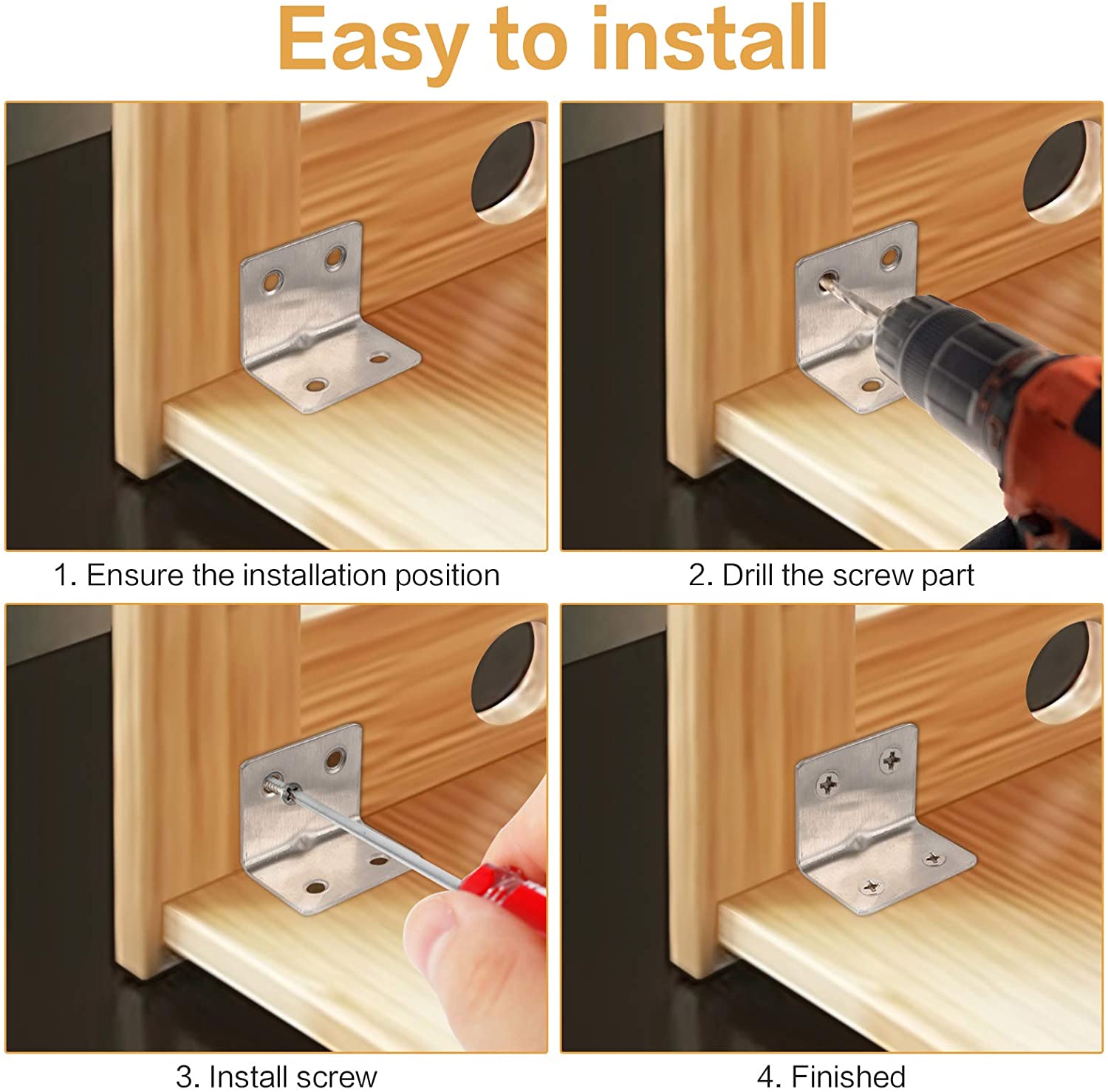 Easy to install

1. Ensure the installation position

2. Drill the screw part

3. Install screw

4. Finished