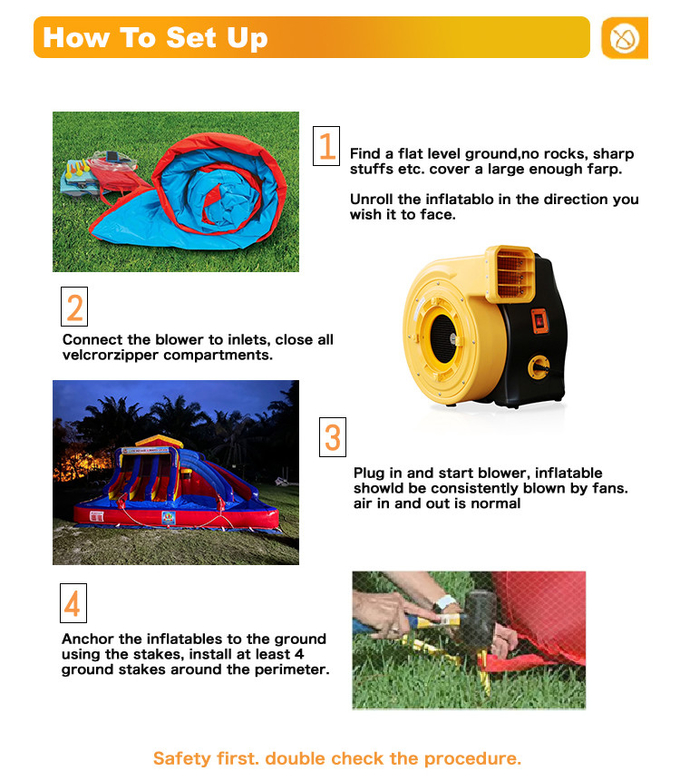 How To Set Up

1

Find a flat level ground,no rocks, sharp stuffs etc. cover a large enough farp.

Unroll the inflatablo in the direction you wish it to face.

2

Connect the blower to inlets, close all velcrorzipper compartments.

3

Plug in and start blower, inflatable showld be consistently blown by fans. air in and out is normal

4

Anchor the inflatables to the ground using the stakes, install at least 4 ground stakes around the perimeter.

Safety first. double check the procedure.