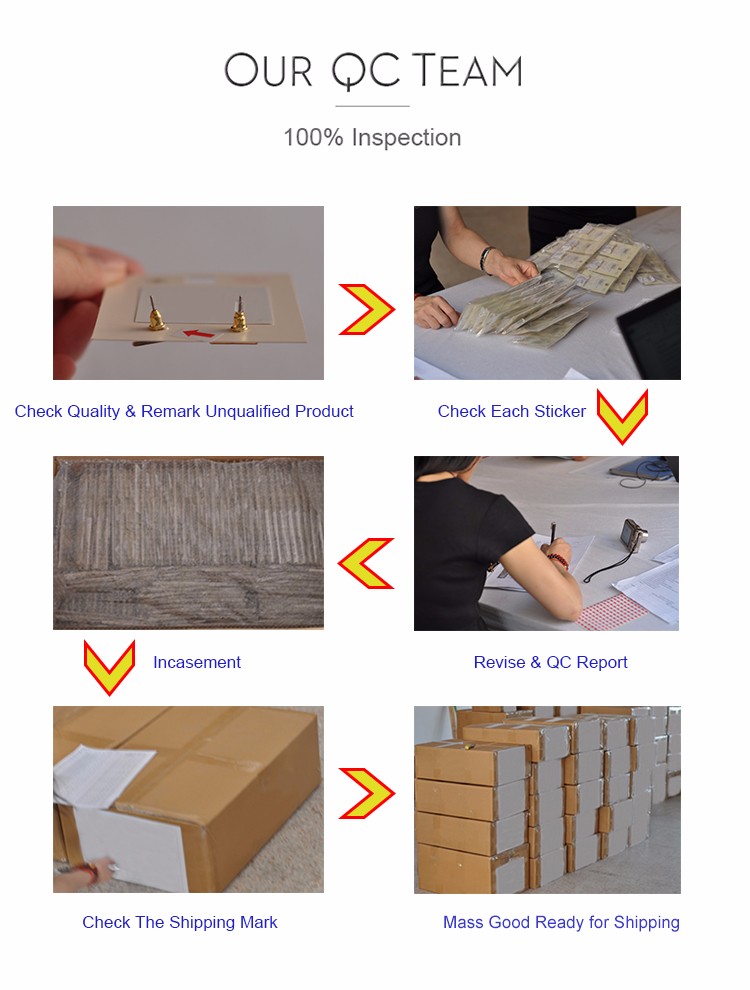 OUR QC TEAM

100% Inspection

Check Quality & Remark Unqualified Product

Check Each Sticker

Incasement

Revise & QC Report

Check The Shipping Mark

Mass Good Ready for Shipping