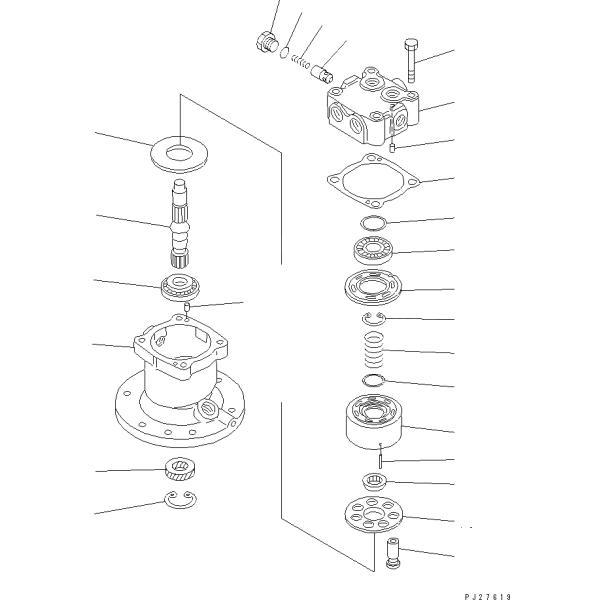 PJ27619