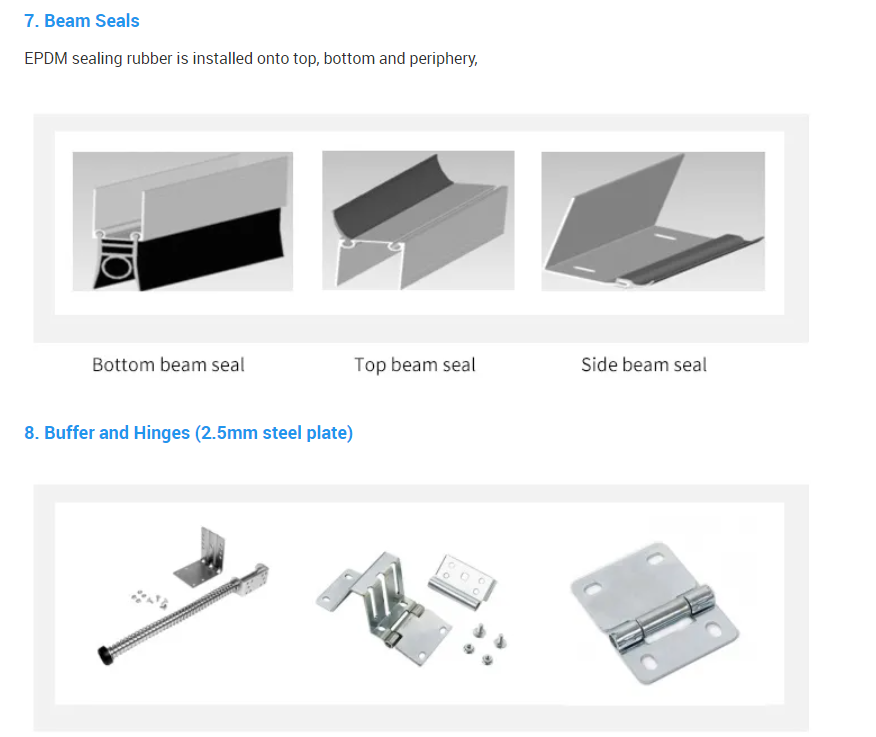 7. Beam Seals

EPDM sealing rubber is installed onto top, bottom and periphery,

Bottom beam seal

Top beam seal

Side beam seal

8. Buffer and Hinges (2.5mm steel plate)