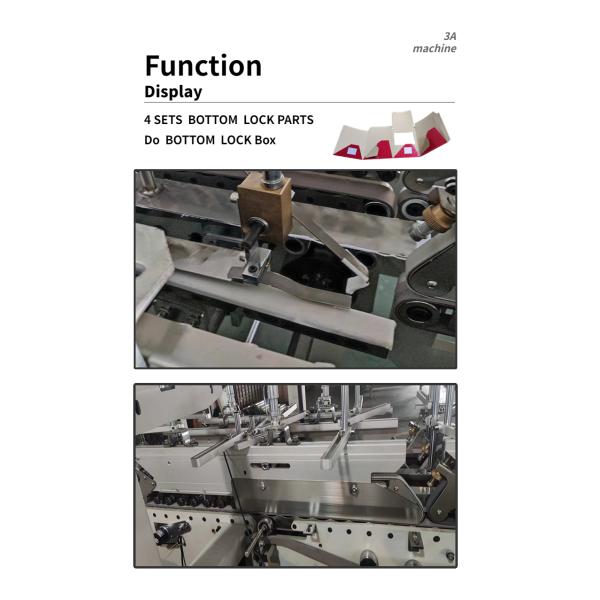 3A
machine

Function
Display

4 SETS BOTTOM LOCK PARTS
Do BOTTOM LOCK Box