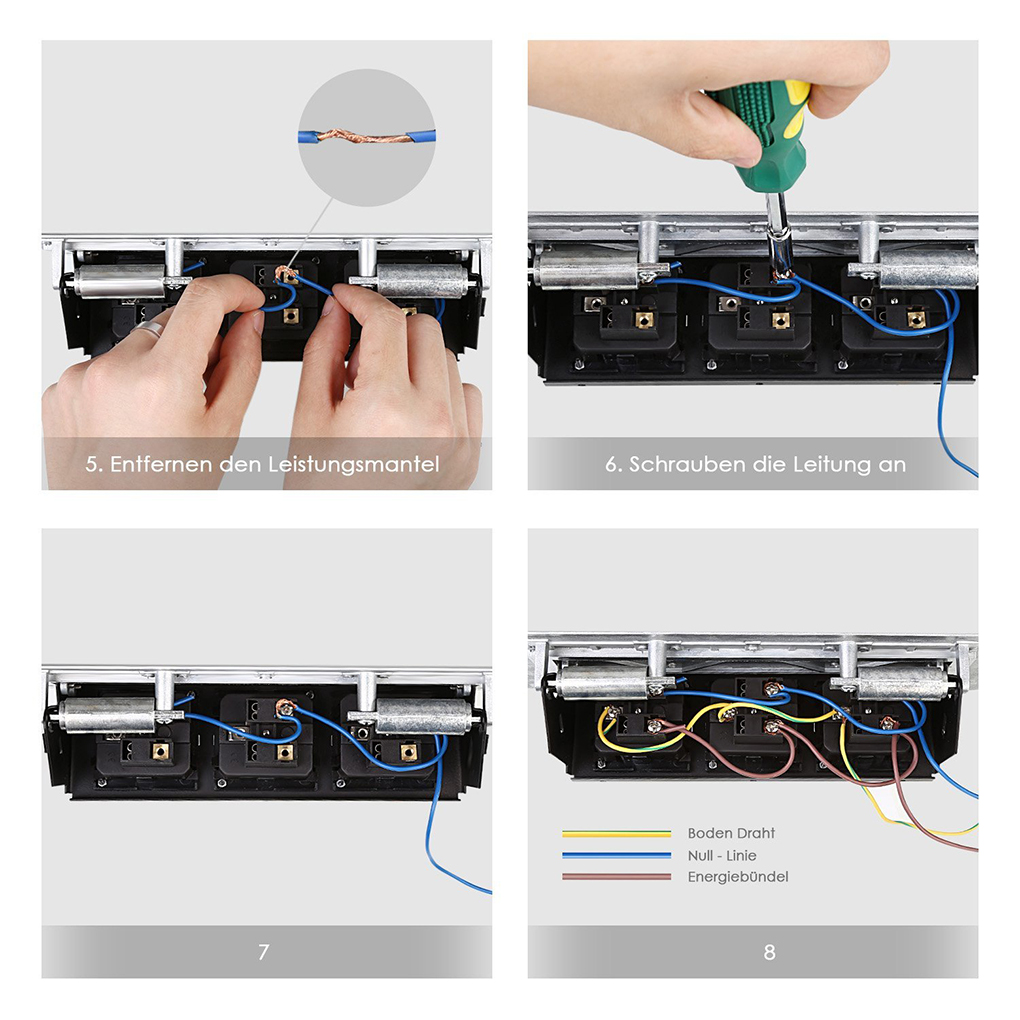 5. Entfernen den Leistungsmantel

6. Schrauben die Leitung an

7

Boden Draht
Null - Linie
Energiebündel

8