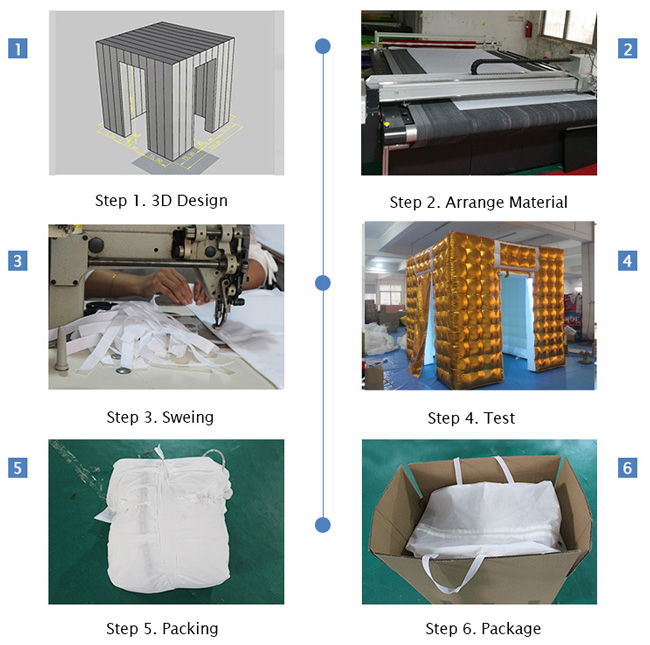 1

Step 1. 3D Design

2

Step 2. Arrange Material

3

Step 3. Sweing

4

Step 4. Test

5

Step 5. Packing

6

Step 6. Package