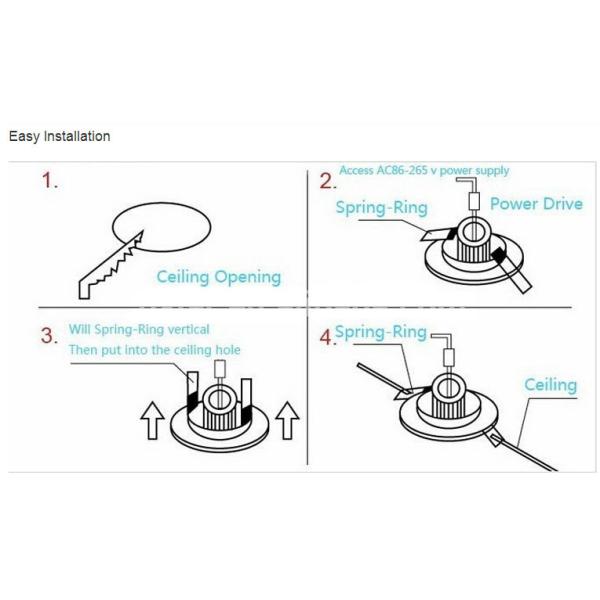 Easy Installation

1.

Ceiling Opening

2.

Access AC86-265 v power supply

Spring-Ring

Power Drive

3.

Will Spring-Ring vertical
Then put into the ceiling hole

4.

Spring-Ring

Ceiling